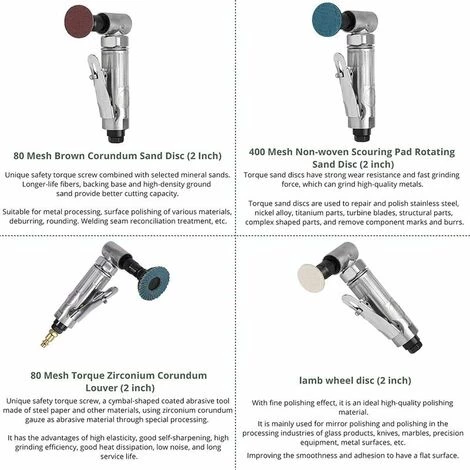 80 Mesh Brown Corundum Sand Disc (2 Inch)

Unique safety torque screw combined with selected mineral sands. Longer-life fibers, backing base and high-density ground sand provide better cutting capacity.

Suitable for metal processing, surface polishing of various materials, deburring, rounding. Welding seam reconciliation treatment, etc.

400 Mesh Non-woven Scouring Pad Rotating Sand Disc (2 inch)

Torque sand discs have strong wear resistance and fast grinding force, which can grind high-quality metals.

Torque sand discs are used to repair and polish stainless steel, nickel alloy, titanium parts, turbine blades, structural parts, complex shaped parts, and remove component marks and burrs.

80 Mesh Torque Zirconium Corundum Louver (2 inch)

Unique safety torque screw, a cymbal-shaped coated abrasive tool made of steel paper and other materials, using zirconium corundum gauze as abrasive material through special processing.

It has the advantages of high elasticity, good self-sharpening, high grinding efficiency, good heat dissipation, low noise, and long service life.

lamb wheel disc (2 inch)

With fine polishing effect, it is an ideal high-quality polishing material.

It is mainly used for mirror polishing and polishing in the processing industries of glass products, knives, marbles, precision equipment, metal surfaces, etc.

Improving the smoothness and adhesion to have a flat surface.