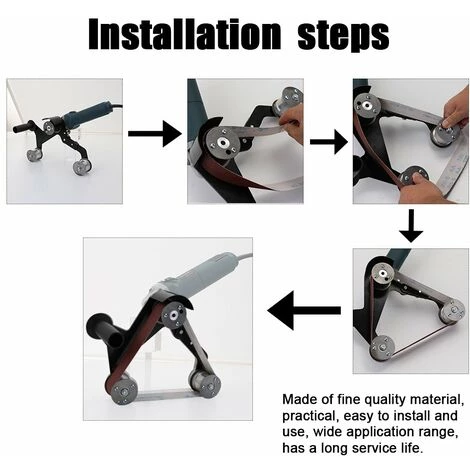 Installation steps

Made of fine quality material, practical, easy to install and use, wide application range, has a long service life.