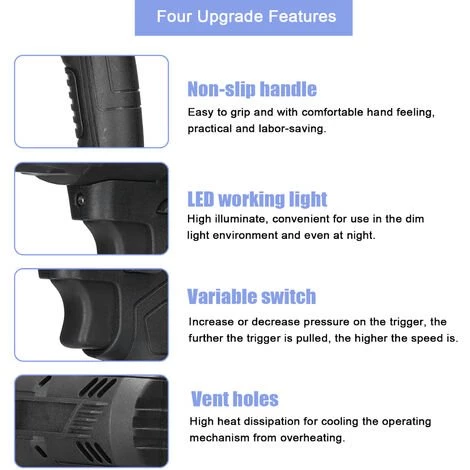 Four Upgrade Features

Non-slip handle

Easy to grip and with comfortable hand feeling, practical and labor-saving.

LED working light

High illuminate, convenient for use in the dim light environment and even at night.

Variable switch

Increase or decrease pressure on the trigger, the further the trigger is pulled, the higher the speed is.

Vent holes

High heat dissipation for cooling the operating mechanism from overheating.