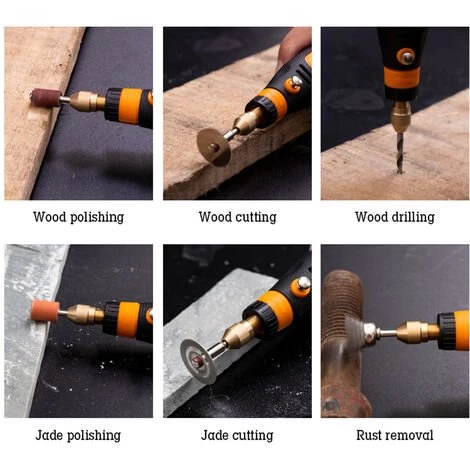 Wood polishing

Wood cutting

Wood drilling

Jade polishing

Jade cutting

Rust removal