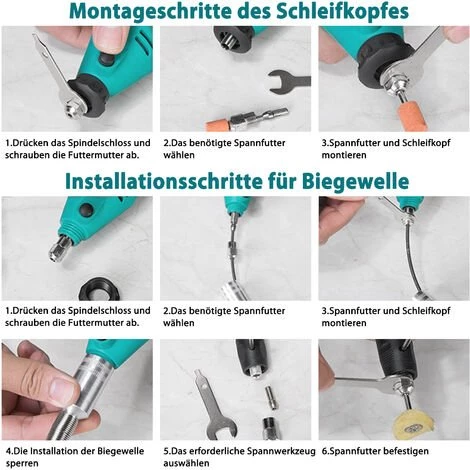 Montageschritte des Schleifkopfes

1.Drücken das Spindelschloss und schrauben die Futtermutter ab.

2.Das benötigte Spannfutter wählen

3.Spannfutter und Schleifkopf montieren

Installationsschritte für Biegewelle

1.Drücken das Spindelschloss und schrauben die Futtermutter ab.

2.Das benötigte Spannfutter wählen

3.Spannfutter und Schleifkopf montieren

4.Die Installation der Biegewelle sperren

5.Das erforderliche Spannwerkzeug auswählen

6.Spannfutter befestigen