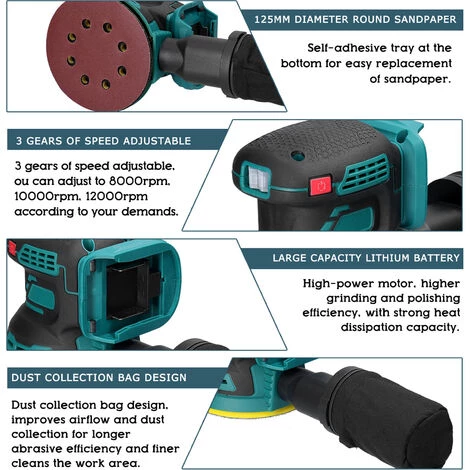 125MM DIAMETER ROUND SANDPAPER

Self-adhesive tray at the bottom for easy replacement of sandpaper.

3 GEARS OF SPEED ADJUSTABLE

3 gears of speed adjustable. ou can adjust to 8000rpm. 10000rpm. 12000rpm according to your demands.

LARGE CAPACITY LITHIUM BATTERY

High-power motor. higher grinding and polishing efficiency. with strong heat dissipation capacity.

DUST COLLECTION BAG DESIGN

Dust collection bag design. improves airflow and dust collection for longer abrasive efficiency and finer cleans the work area.