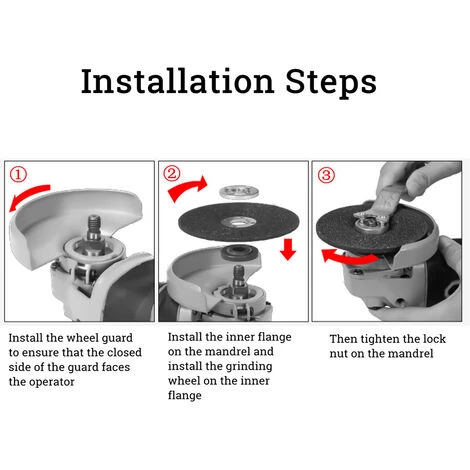 Installation Steps

①

Install the wheel guard to ensure that the closed side of the guard faces the operator

②

Install the inner flange on the mandrel and install the grinding wheel on the inner flange

③

Then tighten the lock nut on the mandrel