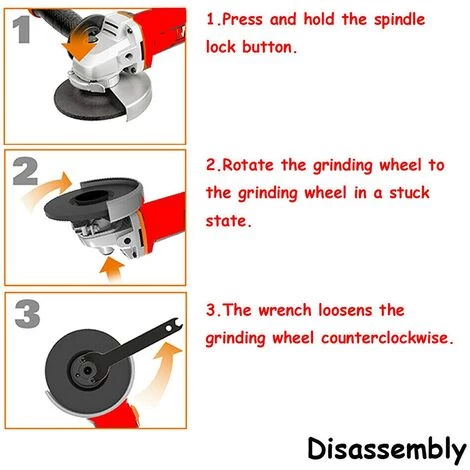 1

1.Press and hold the spindle lock button.

2

2.Rotate the grinding wheel to the grinding wheel in a stuck state.

3

3.The wrench loosens the grinding wheel counterclockwise.

Disassembly