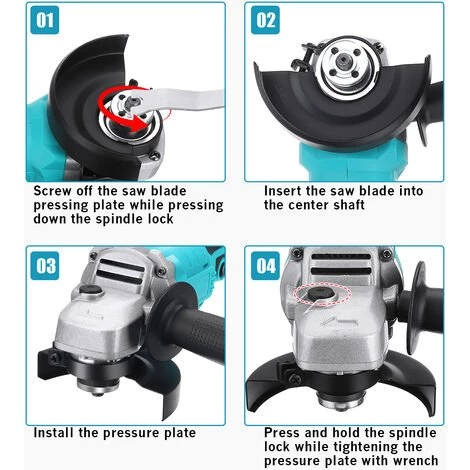 01

Screw off the saw blade pressing plate while pressing down the spindle lock

02

Insert the saw blade into the center shaft

03

Install the pressure plate

04

Press and hold the spindle lock while tightening the pressure plate with wrench