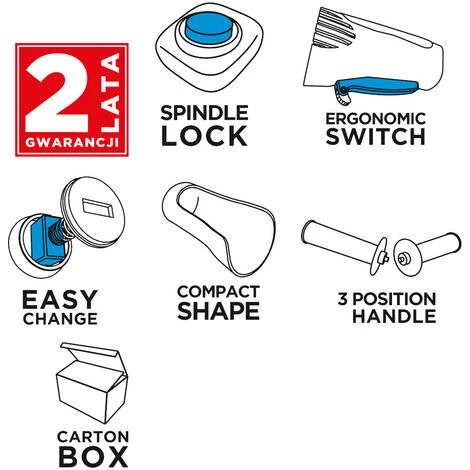 2 LATA
GWARANCJI

SPINDLE LOCK

ERGONOMIC SWITCH

EASY CHANGE

COMPACT SHAPE

3 POSITION HANDLE

CARTON BOX