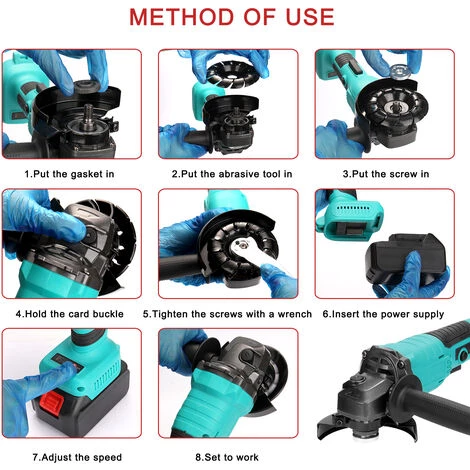 METHOD OF USE

1.Put the gasket in

2.Put the abrasive tool in

3.Put the screw in

4.Hold the card buckle

5.Tighten the screws with a wrench

6.Insert the power supply

7.Adjust the speed

8.Set to work